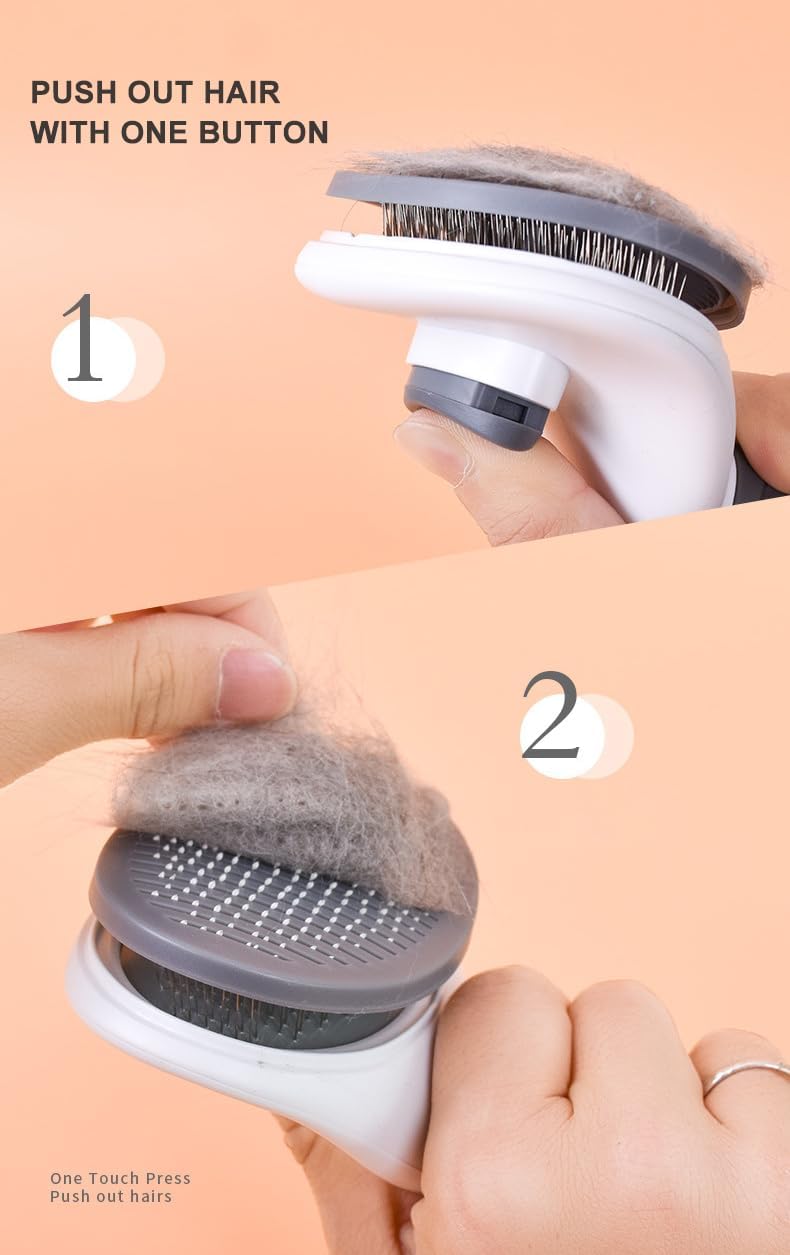 PUSH OUT HAIR
WITH ONE BUTTON

1

2

One Touch Press
Push out hairs